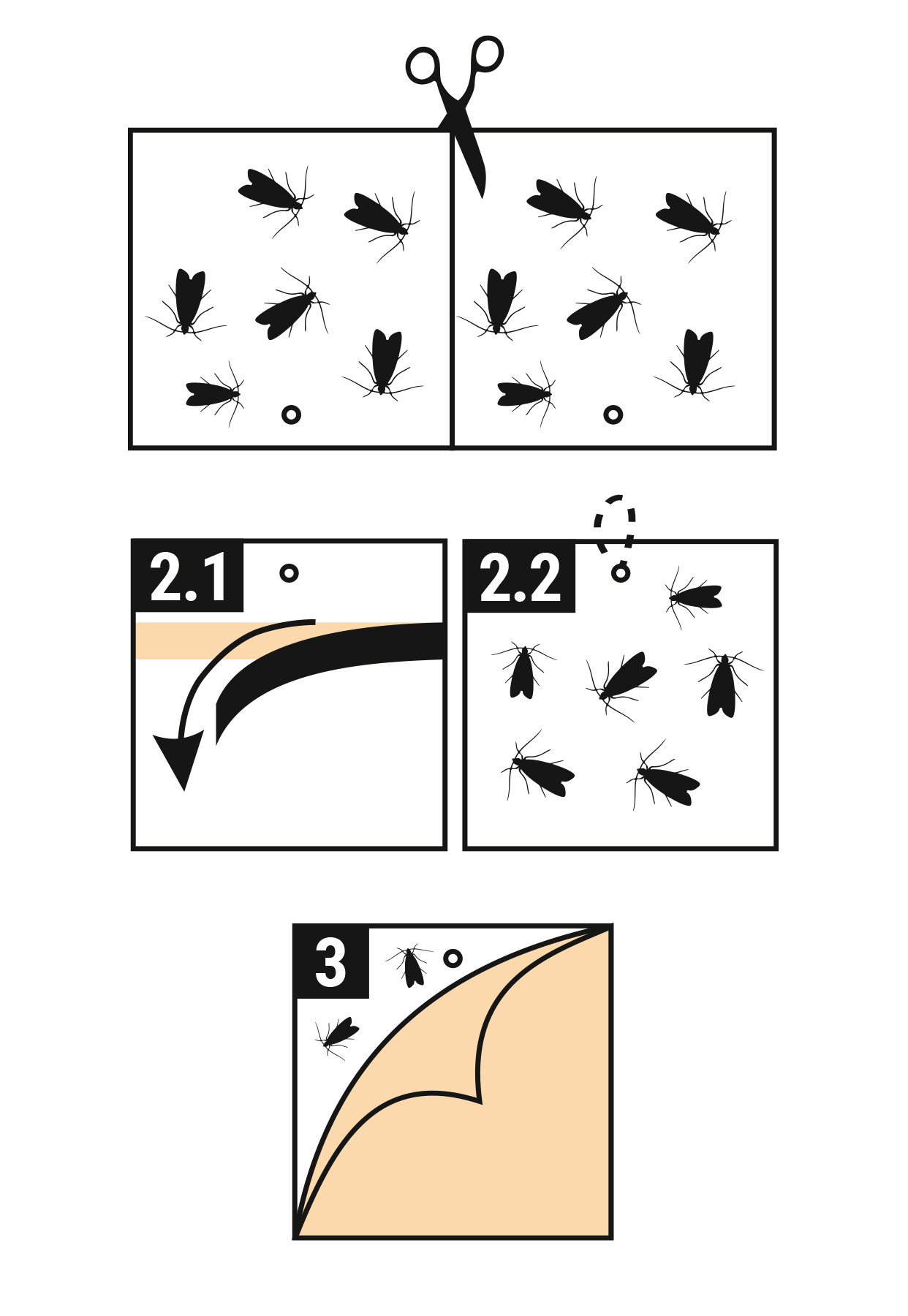 2.1

2.2

3