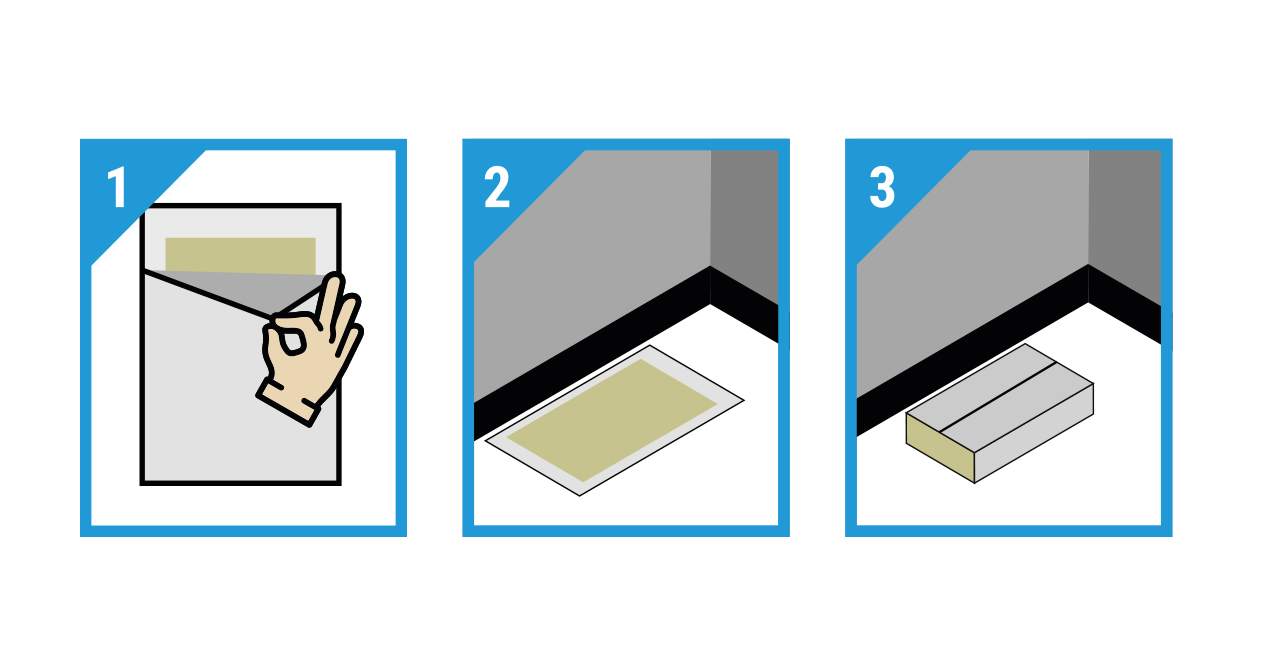 1

2

3