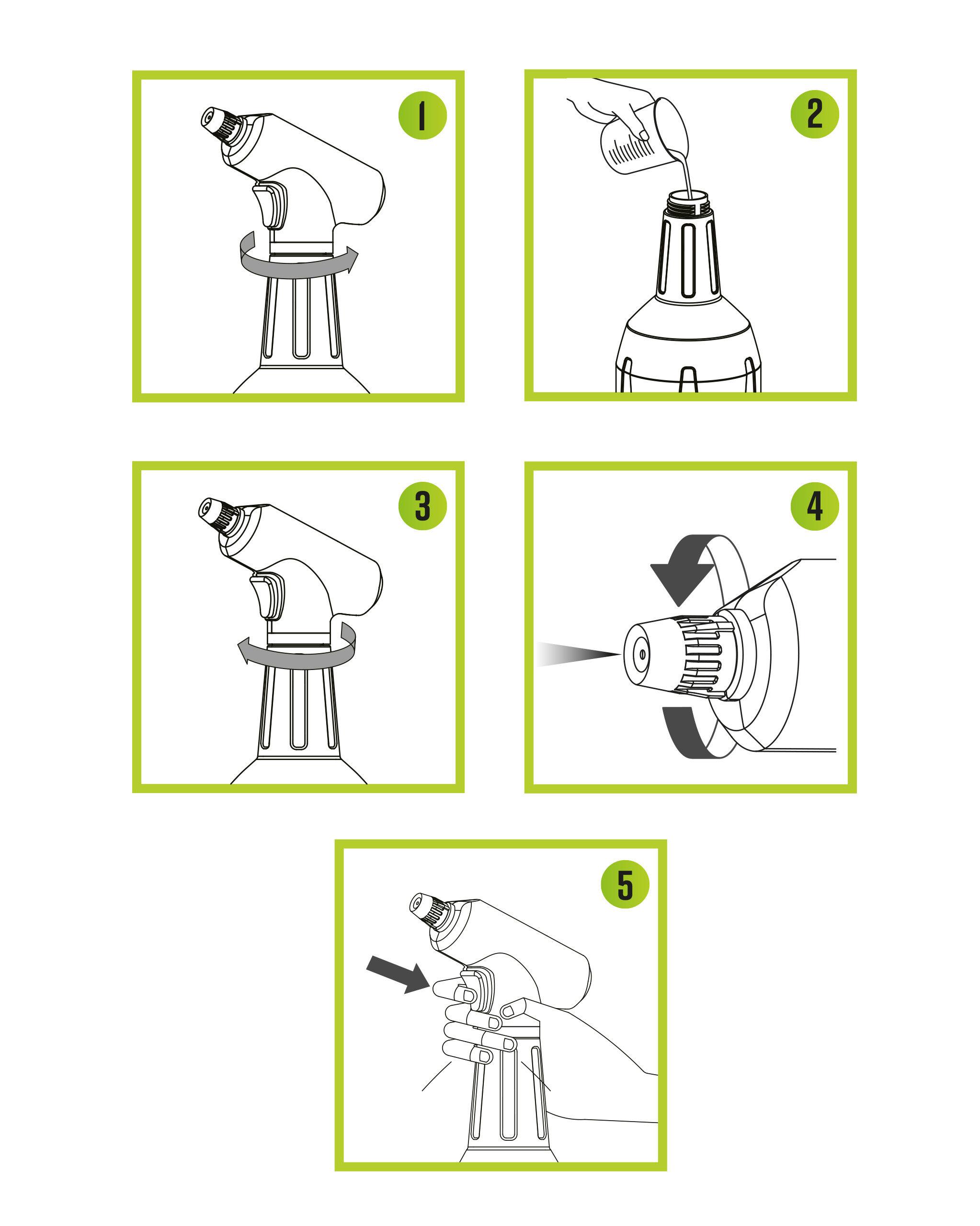 1

2

3

4

5