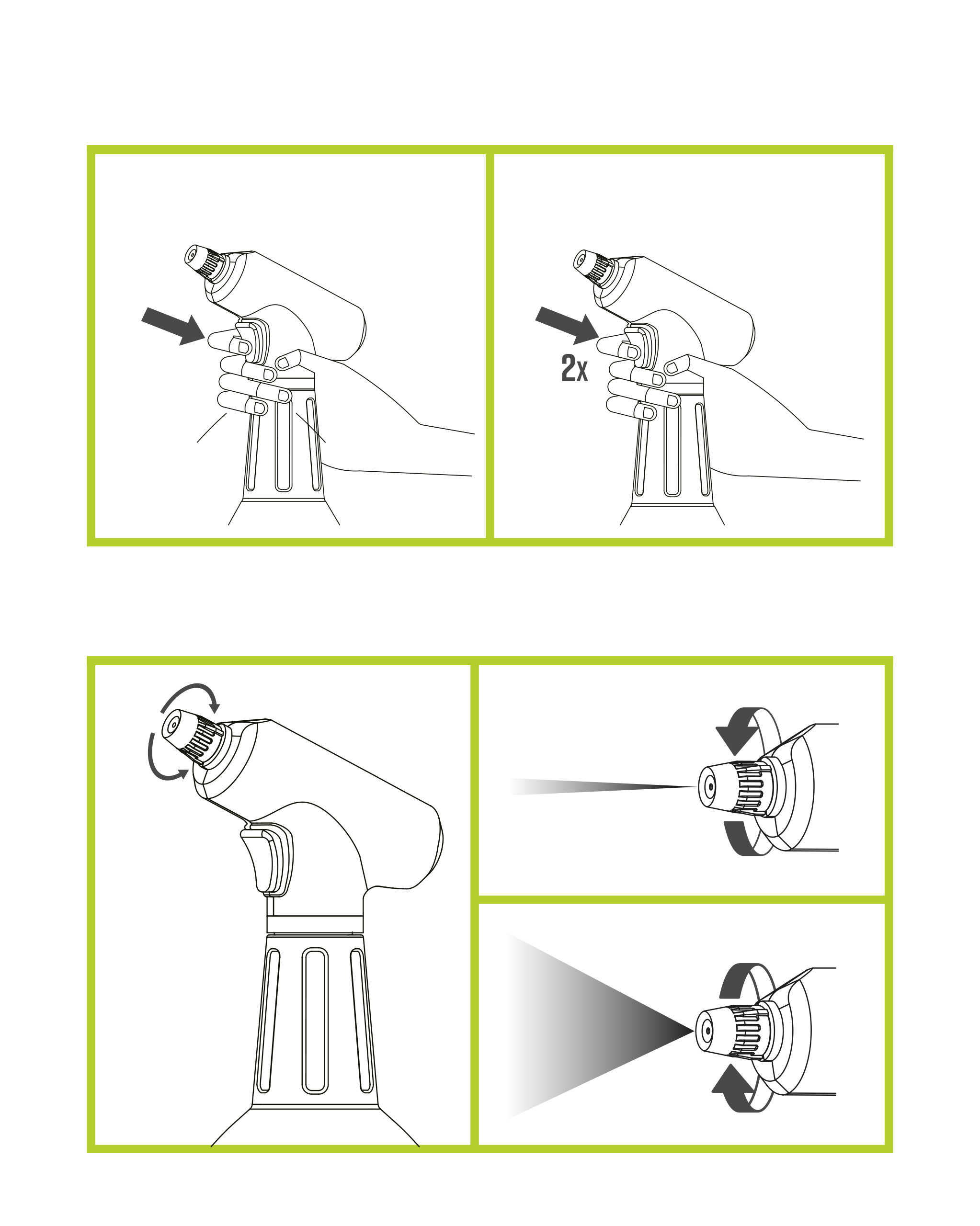 2x