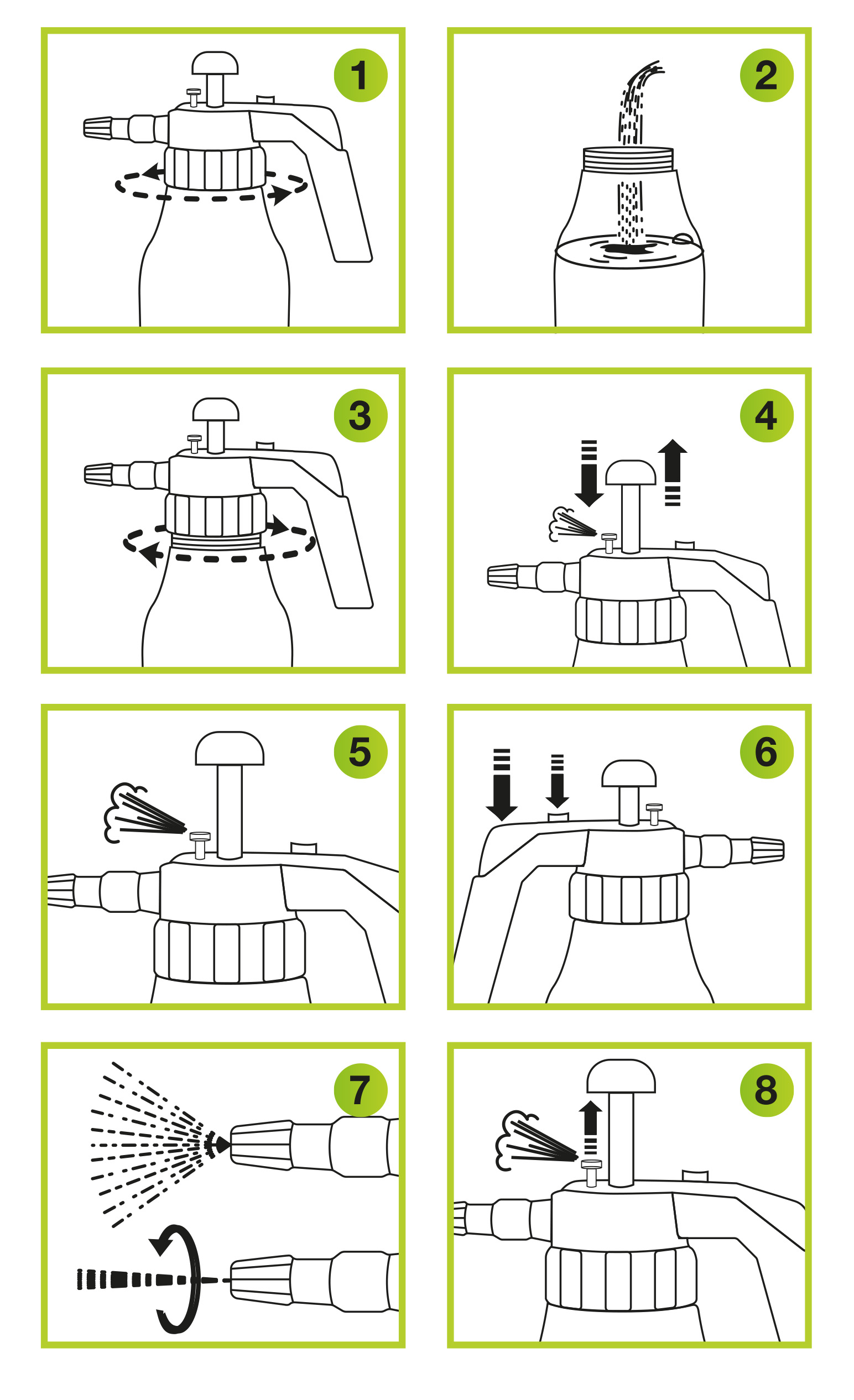 1

2

3

4

5

6

7

8