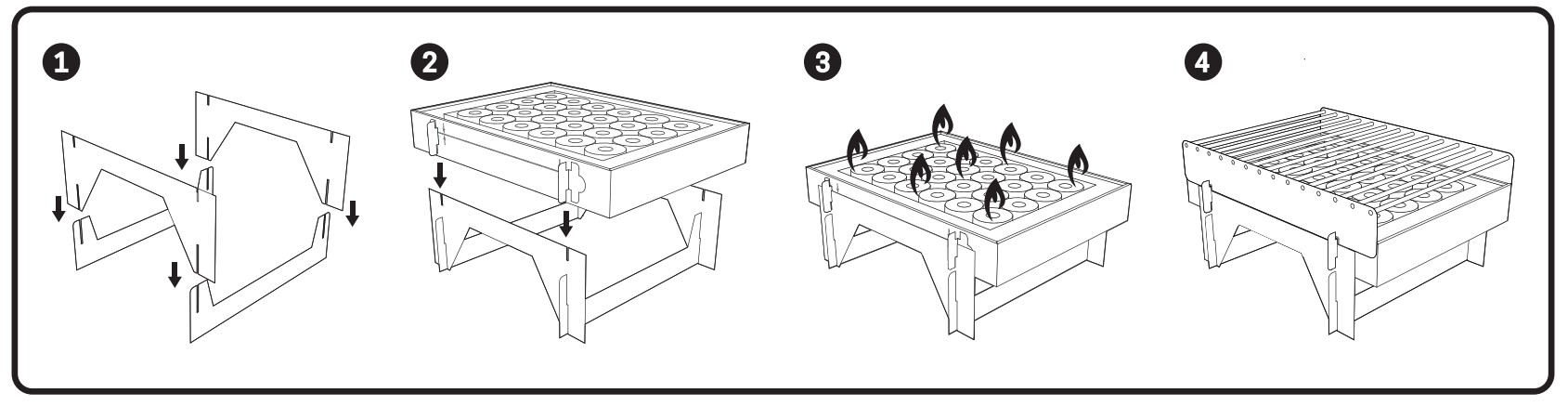 1

2

3

4