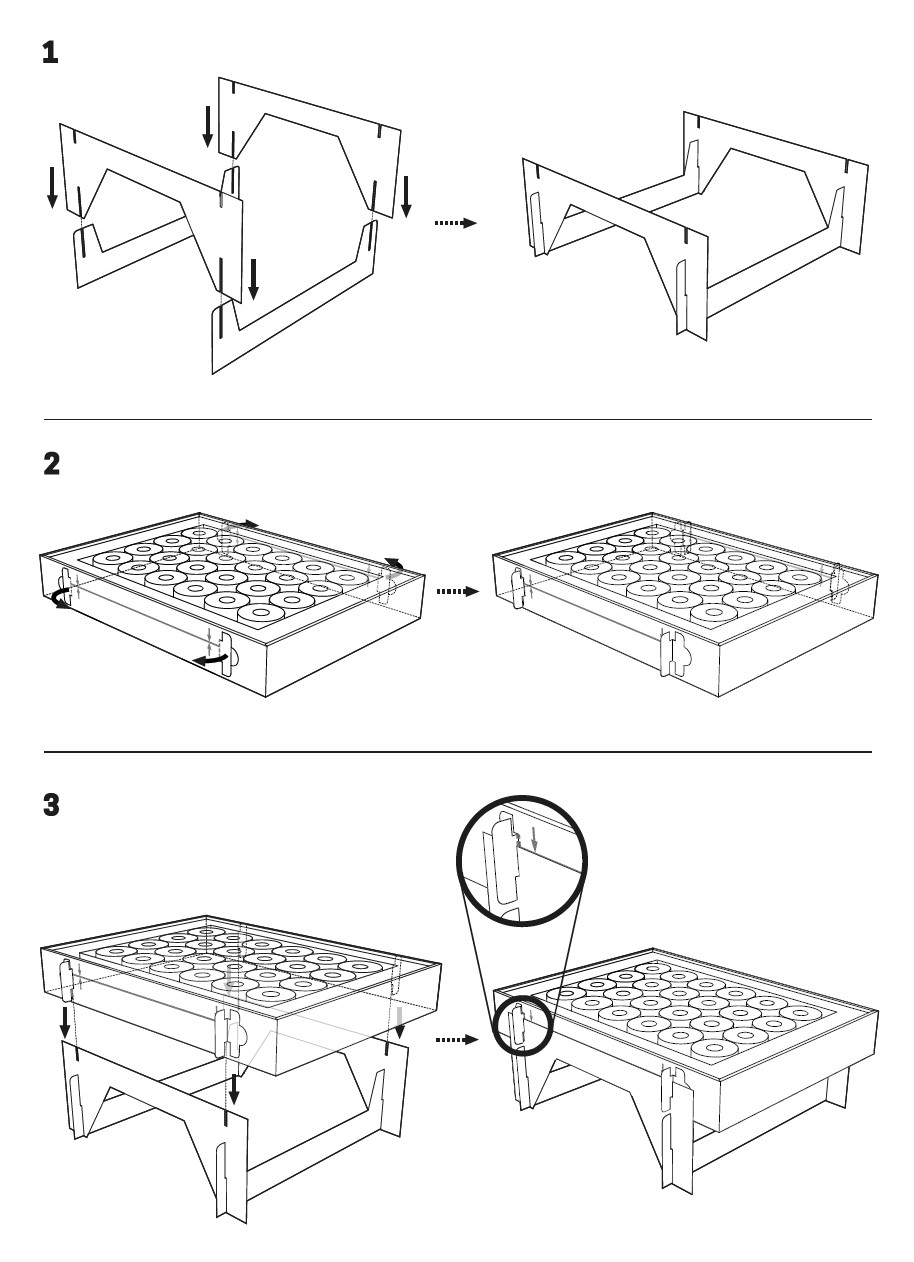 1

2

3