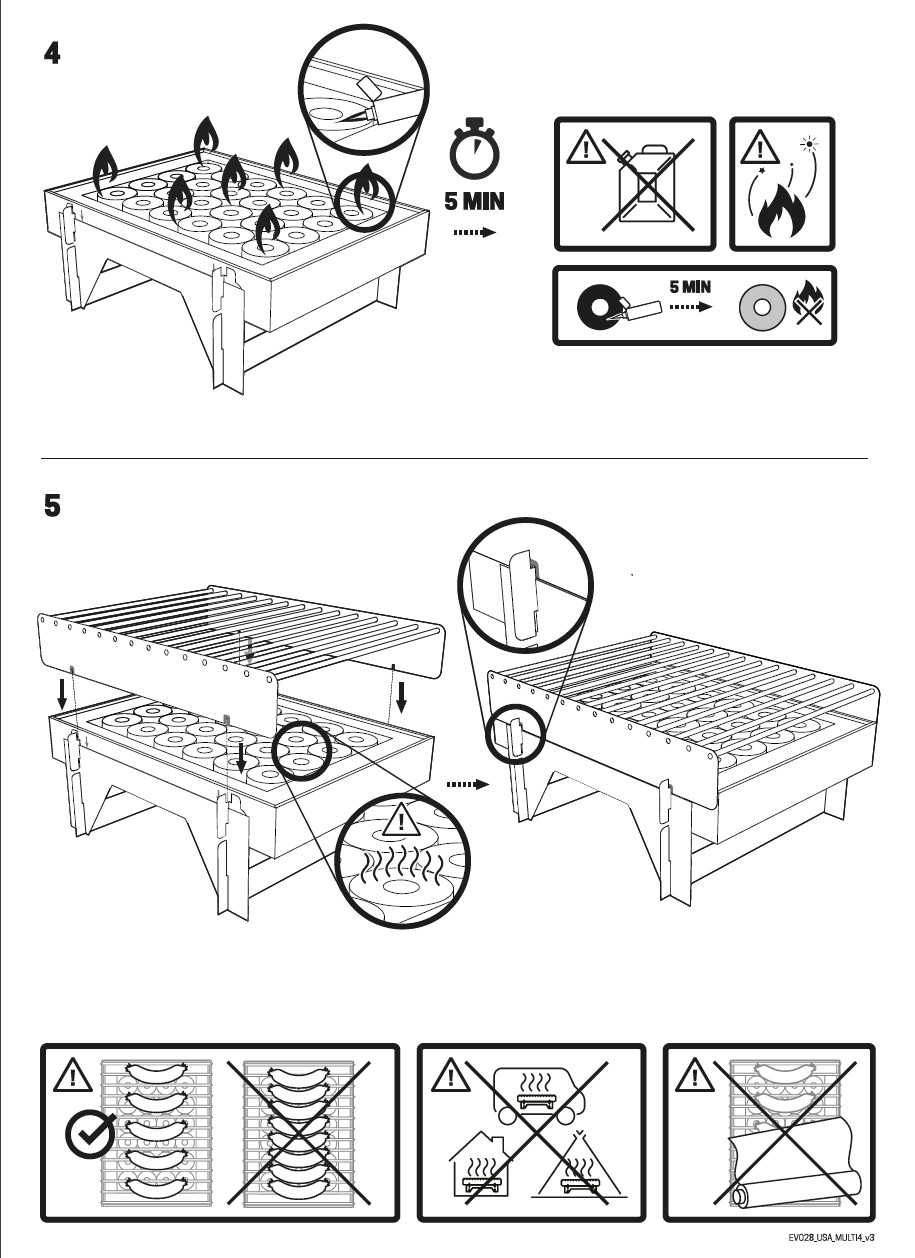 4

5 MIN

5 MIN

5

EVO28_USA_MULTI4_v3